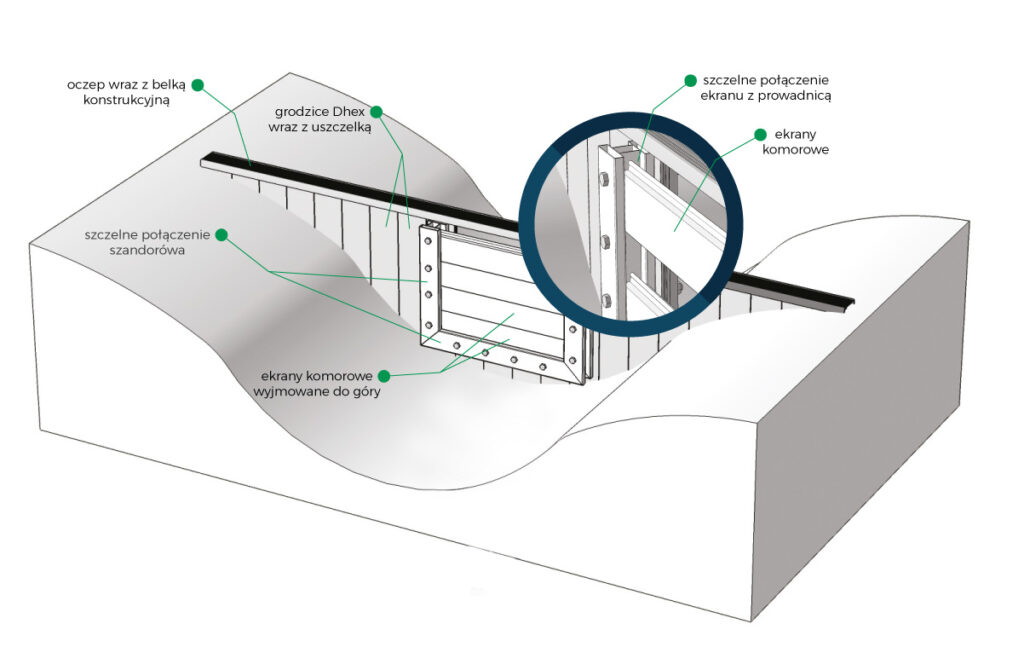 oczep wraz z belką konstrukcyjną

grodzice Dhex wraz z uszczelką

szczelne połączenie ekranu z prowadnicą

ekrany komorowe

szczelne połączenie szandorówa

ekrany komorowe wyjmowane do góry